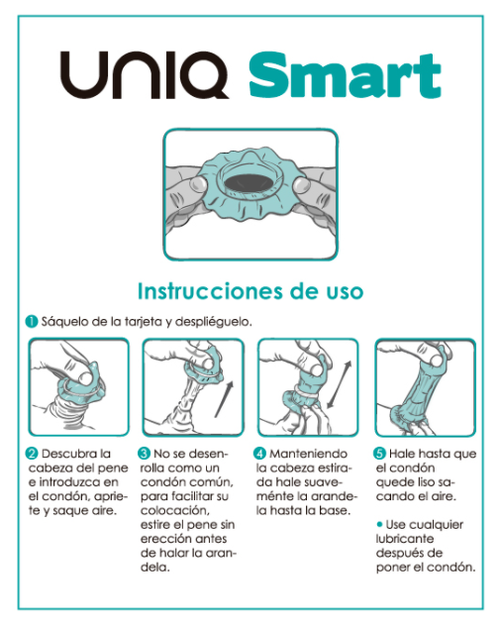 UNIQ Smart

Instrucciones de uso

1 Sáquelo de la tarjeta y despliéguelo.

2 Descubra la cabeza del pene e introduzca en el condón, apriete y saque aire.

3 No se desenrolla como un condón común, para facilitar su colocación, estire el pene sin erección antes de halar la arandela.

4 Manteniendo la cabeza estirada hale suaveménte la arandela hasta la base.

5 Hale hasta que el condón quede liso sacando el aire.

• Use cualquier lubricante después de poner el condón.